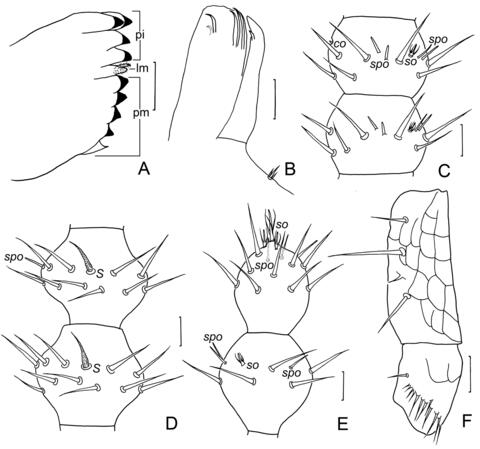 pi
lm
pm
A
B
co
spo
spo
so
C
spo
S
S
D
so
spo
spo
so
spo
E
F